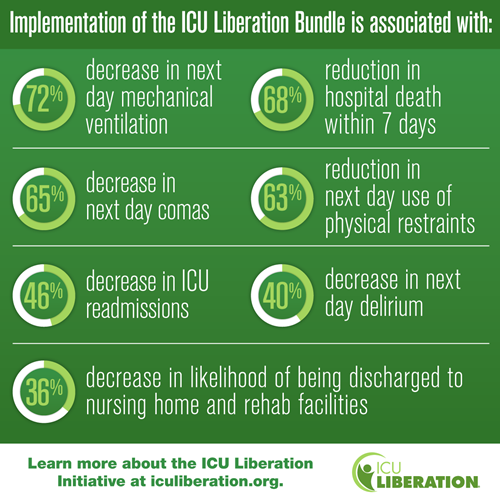 Implementation of the ICU Liberation Bundle is associated with:

72% decrease in next day mechanical ventilation

68% reduction in hospital death within 7 days

65% decrease in next day comas

63% reduction in next day use of physical restraints

46% decrease in ICU readmissions

40% decrease in next day delirium

36% decrease in likelihood of being discharged to nursing home and rehab facilities

Learn more about the ICU Liberation Initiative at iculiberation.org.

ICU LIBERATION